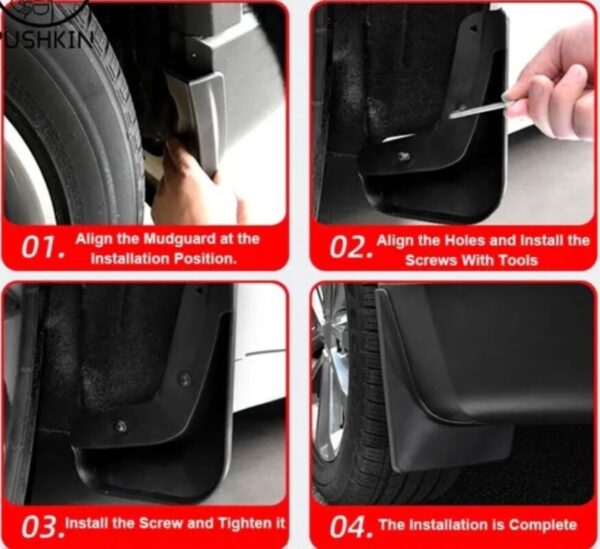 USHKIN

01. Align the Mudguard at the Installation Position.

02. Align the Holes and Install the Screws With Tools

03. Install the Screw and Tighten it

04. The Installation is Complete